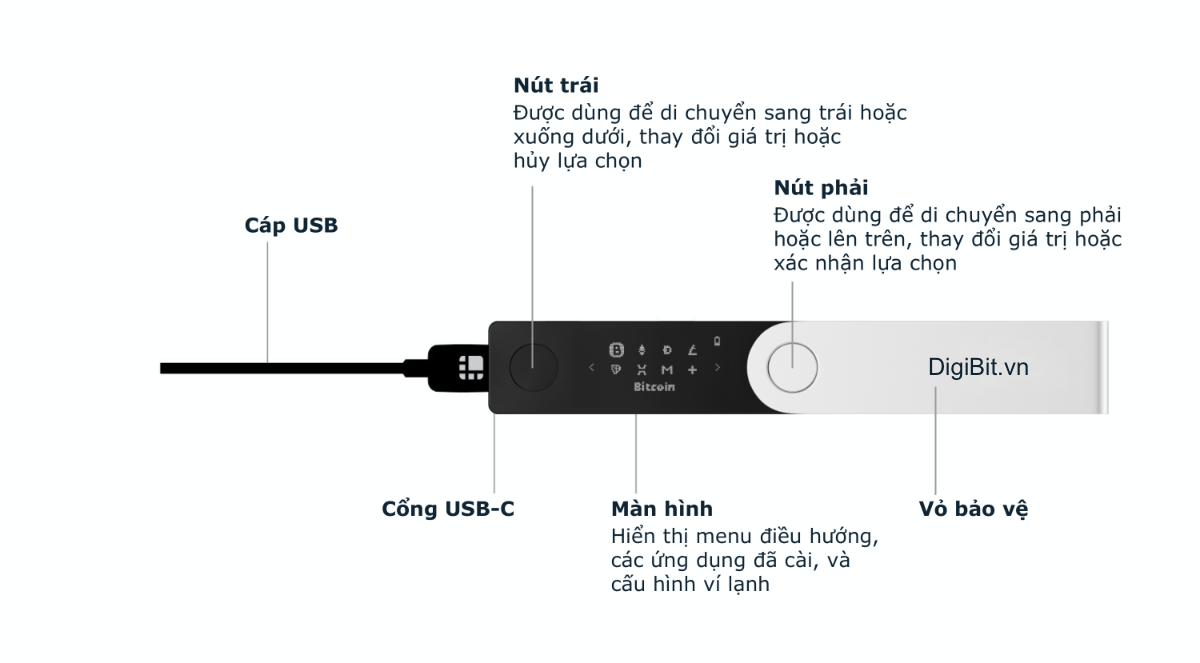 Nút trái
Được dùng để di chuyển sang trái hoặc xuống dưới, thay đổi giá trị hoặc hủy lựa chọn

Nút phải
Được dùng để di chuyển sang phải hoặc lên trên, thay đổi giá trị hoặc xác nhận lựa chọn

Cáp USB

Bitcoin

DigiBit.vn

Cổng USB-C

Màn hình
Hiển thị menu điều hướng, các ứng dụng đã cài, và cấu hình ví lạnh

Vỏ bảo vệ