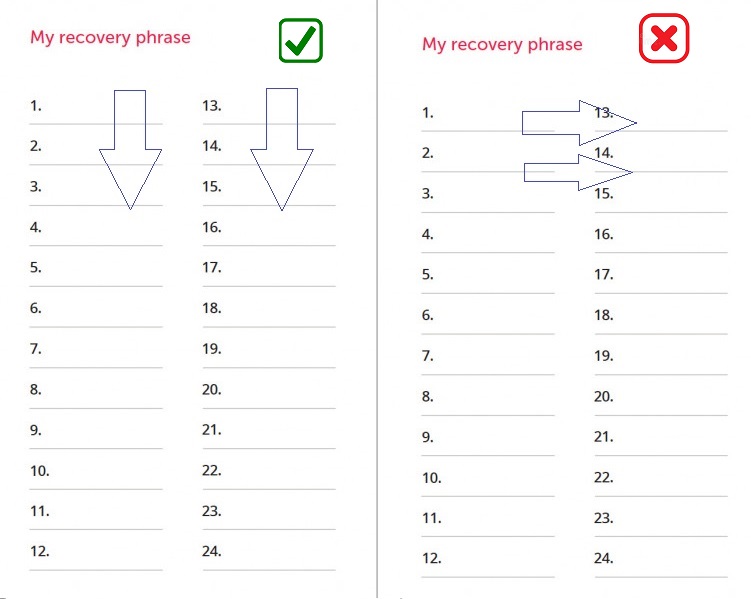 My recovery phrase

1.
2.
3.
4.
5.
6.
7.
8.
9.
10.
11.
12.

13.
14.
15.
16.
17.
18.
19.
20.
21.
22.
23.
24.

My recovery phrase

1.
2.
3.
4.
5.
6.
7.
8.
9.
10.
11.
12.

13.
14.
15.
16.
17.
18.
19.
20.
21.
22.
23.
24.